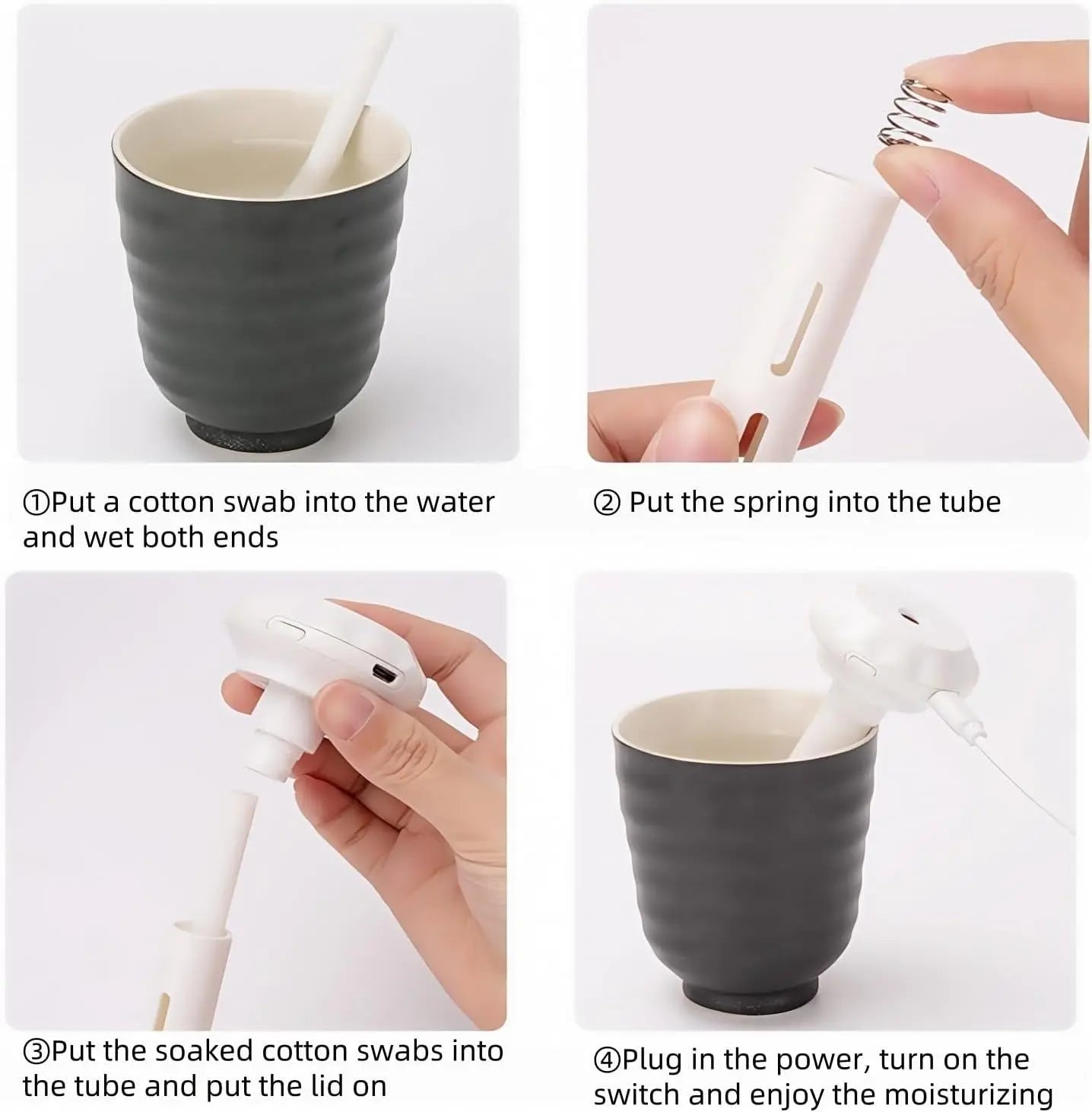 ①Put a cotton swab into the water and wet both ends

② Put the spring into the tube

③Put the soaked cotton swabs into the tube and put the lid on

④Plug in the power, turn on the switch and enjoy the moisturizing